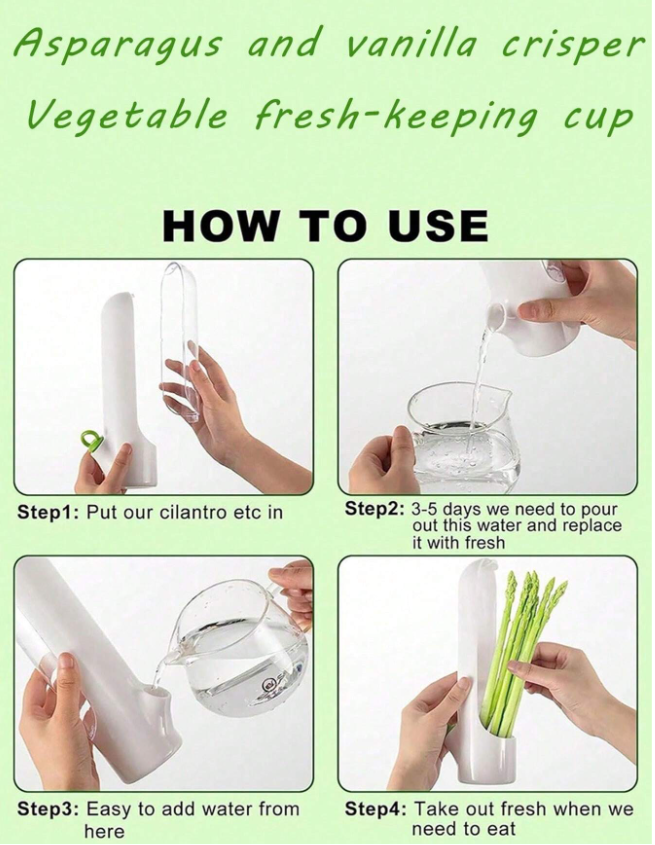 Asparagus and vanilla crisper
Vegetable fresh-keeping cup

HOW TO USE

Step1: Put our cilantro etc in

Step2: 3-5 days we need to pour out this water and replace it with fresh

Step3: Easy to add water from here

Step4: Take out fresh when we need to eat